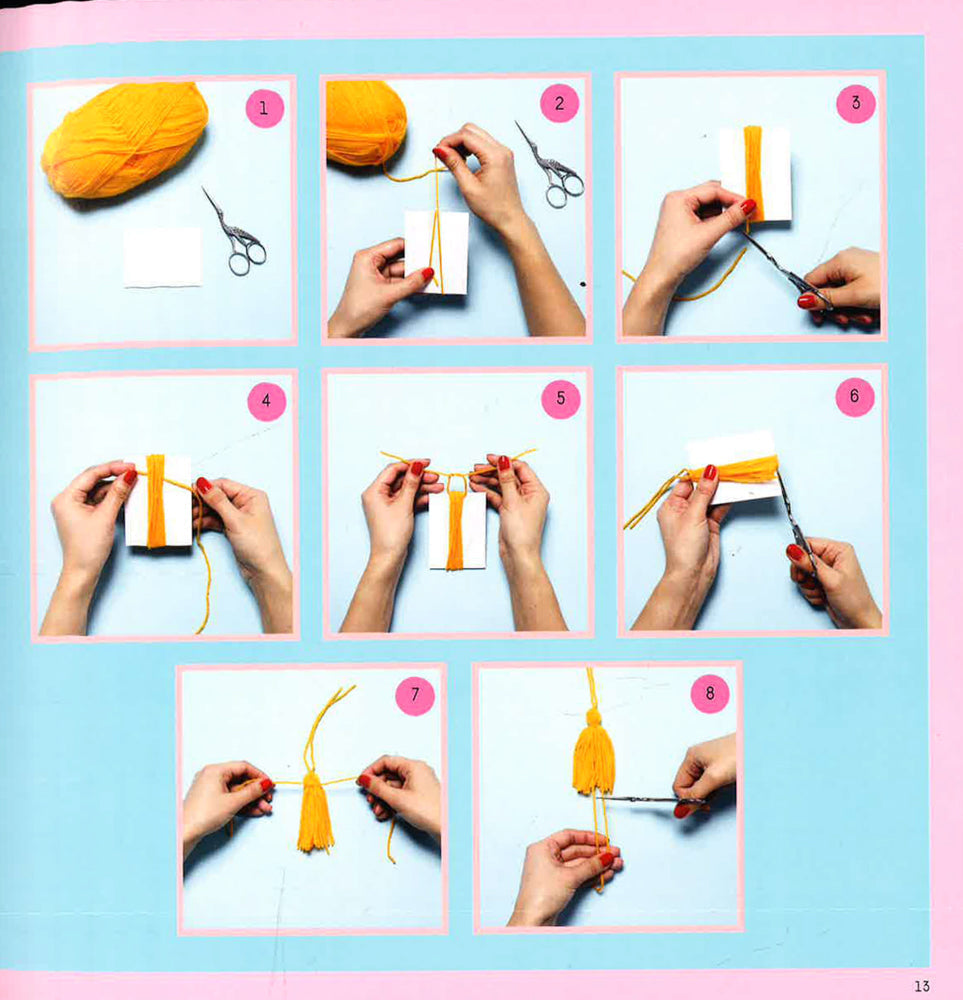 1

2

3

4

5

6

7

8

13