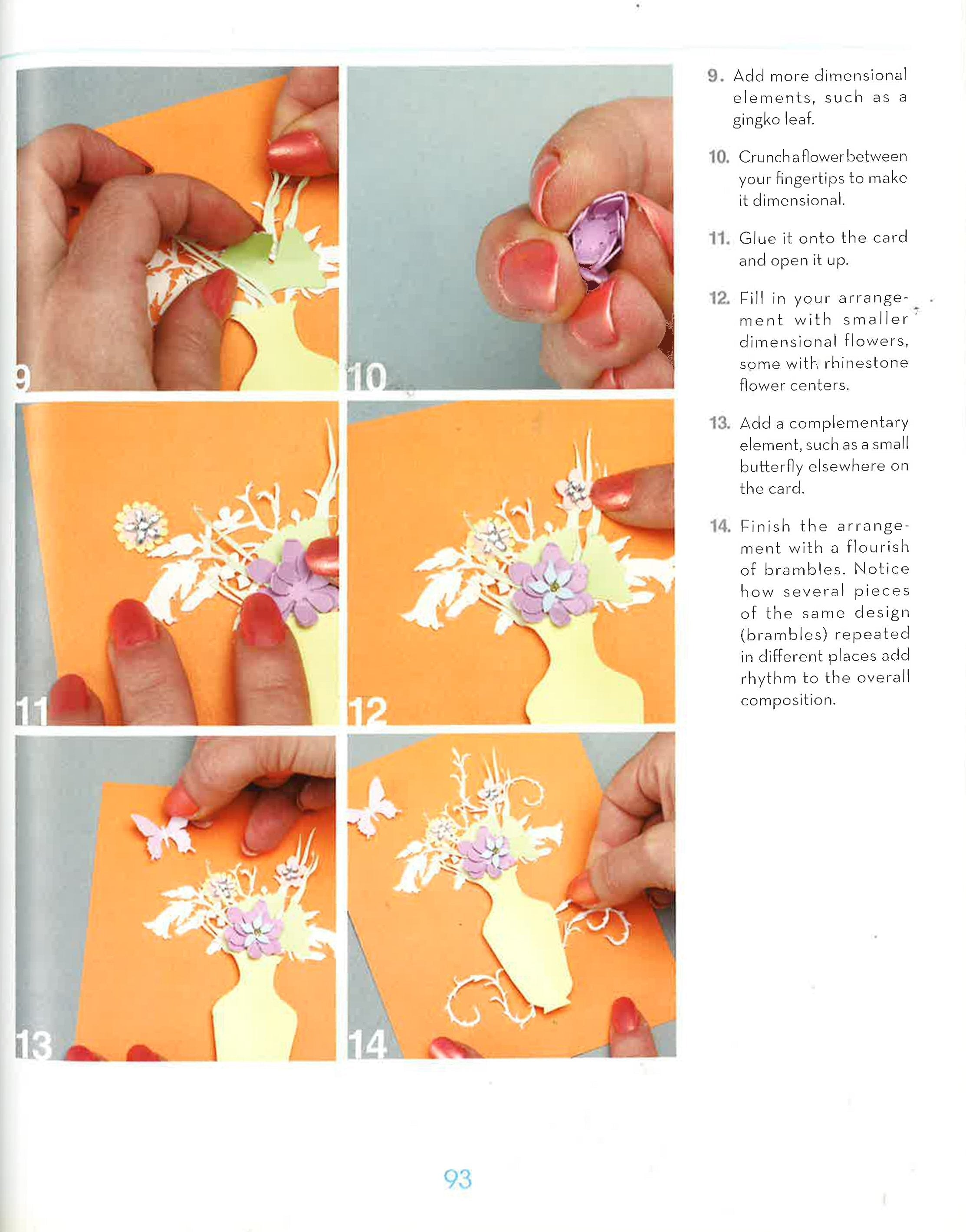 9

10

11

12

13

14

9. Add more dimensional elements, such as a gingko leaf.

10. Crunch a flower between your fingertips to make it dimensional.

11. Glue it onto the card and open it up.

12. Fill in your arrangement with smaller dimensional flowers, some with rhinestone flower centers.

13. Add a complementary element, such as a small butterfly elsewhere on the card.

14. Finish the arrangement with a flourish of brambles. Notice how several pieces of the same design (brambles) repeated in different places add rhythm to the overall composition.

93