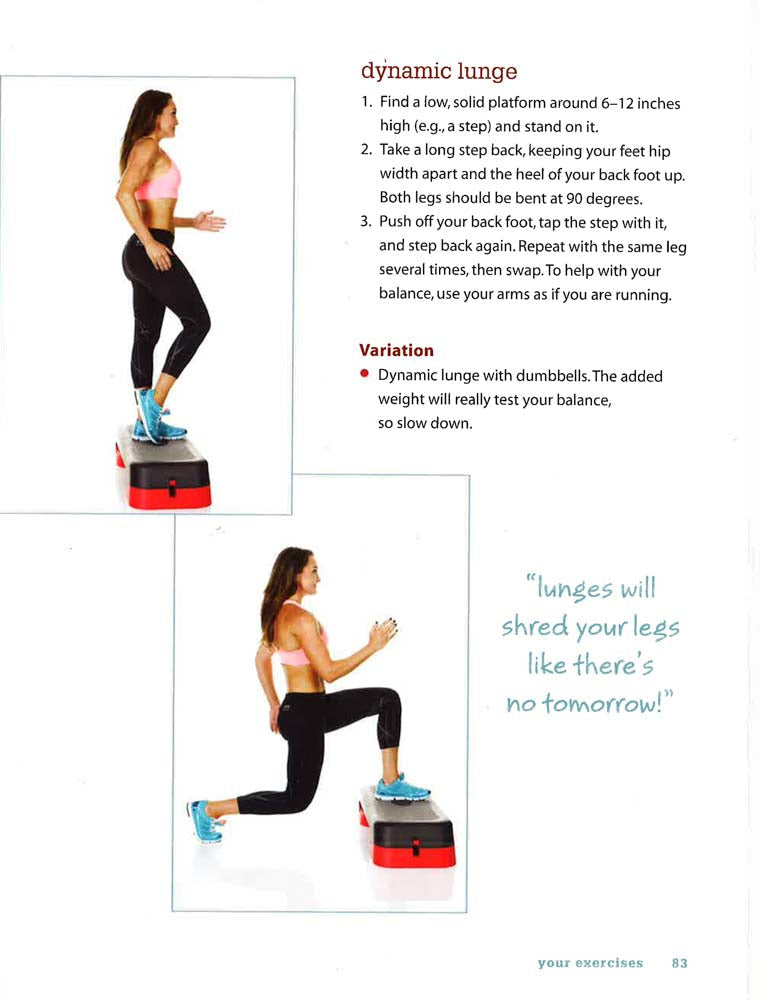 dynamic lunge

1. Find a low, solid platform around 6–12 inches high (e.g., a step) and stand on it.
2. Take a long step back, keeping your feet hip width apart and the heel of your back foot up. Both legs should be bent at 90 degrees.
3. Push off your back foot, tap the step with it, and step back again. Repeat with the same leg several times, then swap. To help with your balance, use your arms as if you are running.

Variation

• Dynamic lunge with dumbbells. The added weight will really test your balance, so slow down.

"lunges will shred your legs like there's no tomorrow!"

your exercises 83